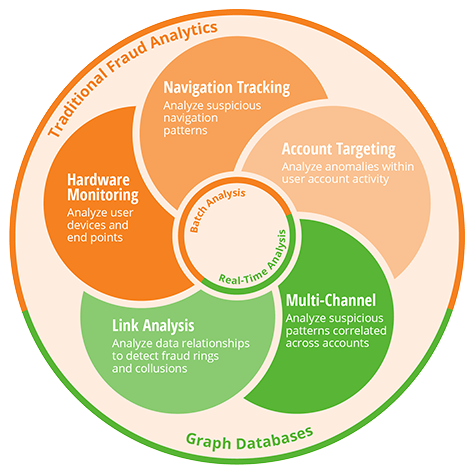 Traditional Fraud Analytics

Navigation Tracking
Analyze suspicious navigation patterns

Account Targeting
Analyze anomalies within user account activity

Hardware Monitoring
Analyze user devices and end points

Batch Analysis

Real-Time Analysis

Multi-Channel
Analyze suspicious patterns correlated across accounts

Link Analysis
Analyze data relationships to detect fraud rings and collusions

Graph Databases